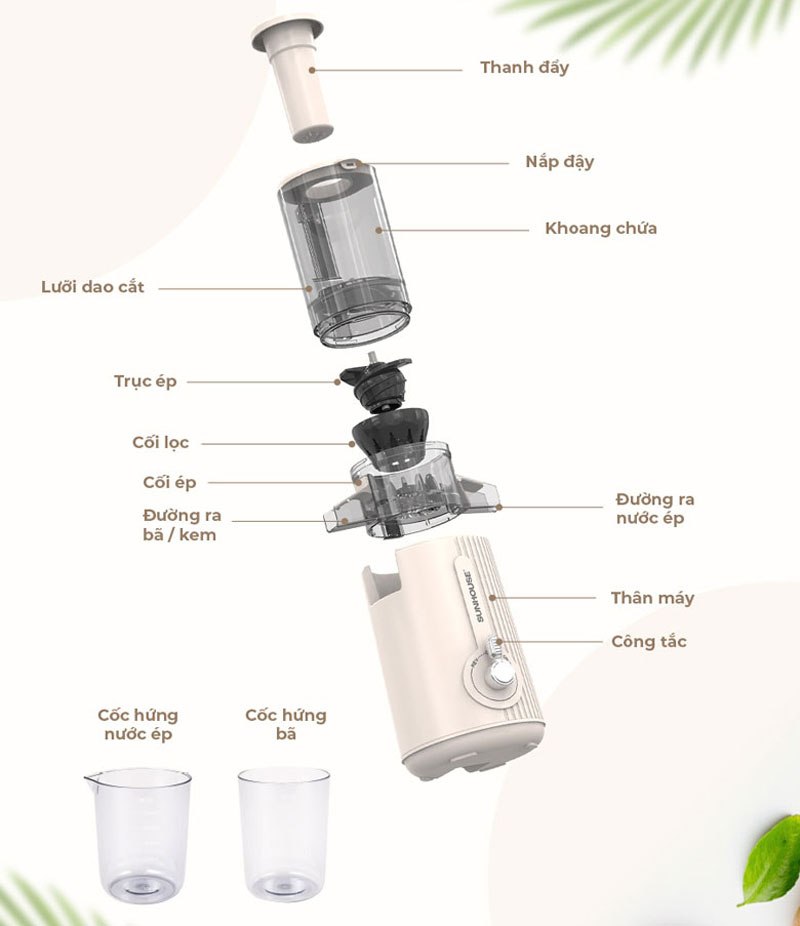 Thanh đẩy

Nắp đậy

Khoang chứa

Lưỡi dao cắt

Trục ép

Cối lọc

Cối ép

Đường ra bã / kem

Đường ra nước ép

SUNHOUSE

Thân máy

Công tắc

Cốc hứng nước ép

Cốc hứng bã